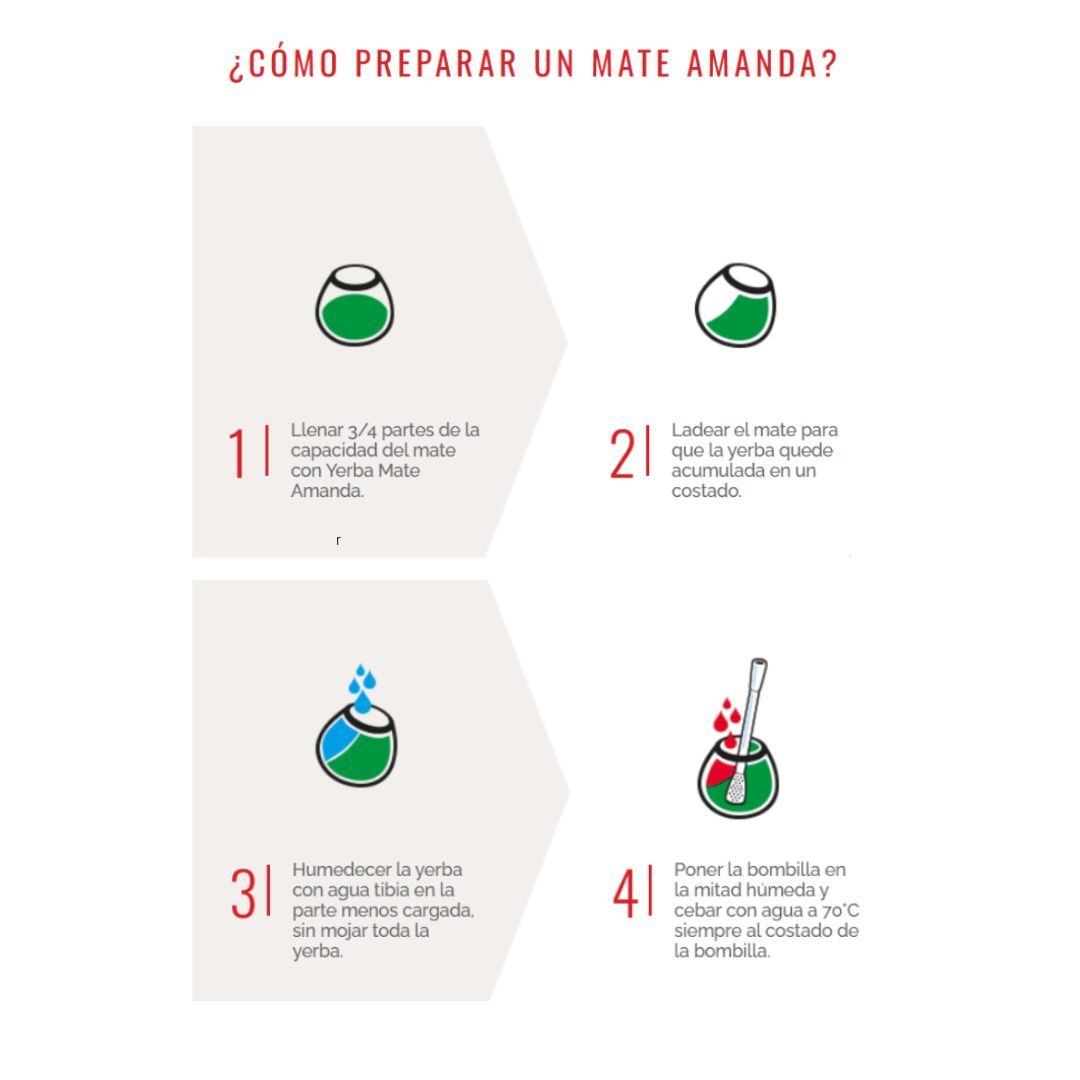 ¿CÓMO PREPARAR UN MATE AMANDA?

1| Llenar 3/4 partes de la capacidad del mate con Yerba Mate Amanda.

2| Ladear el mate para que la yerba quede acumulada en un costado.

3| Humedecer la yerba con agua tibia en la parte menos cargada, sin mojar toda la yerba.

4| Poner la bombilla en la mitad húmeda y cebar con agua a 70°C siempre al costado de la bombilla.